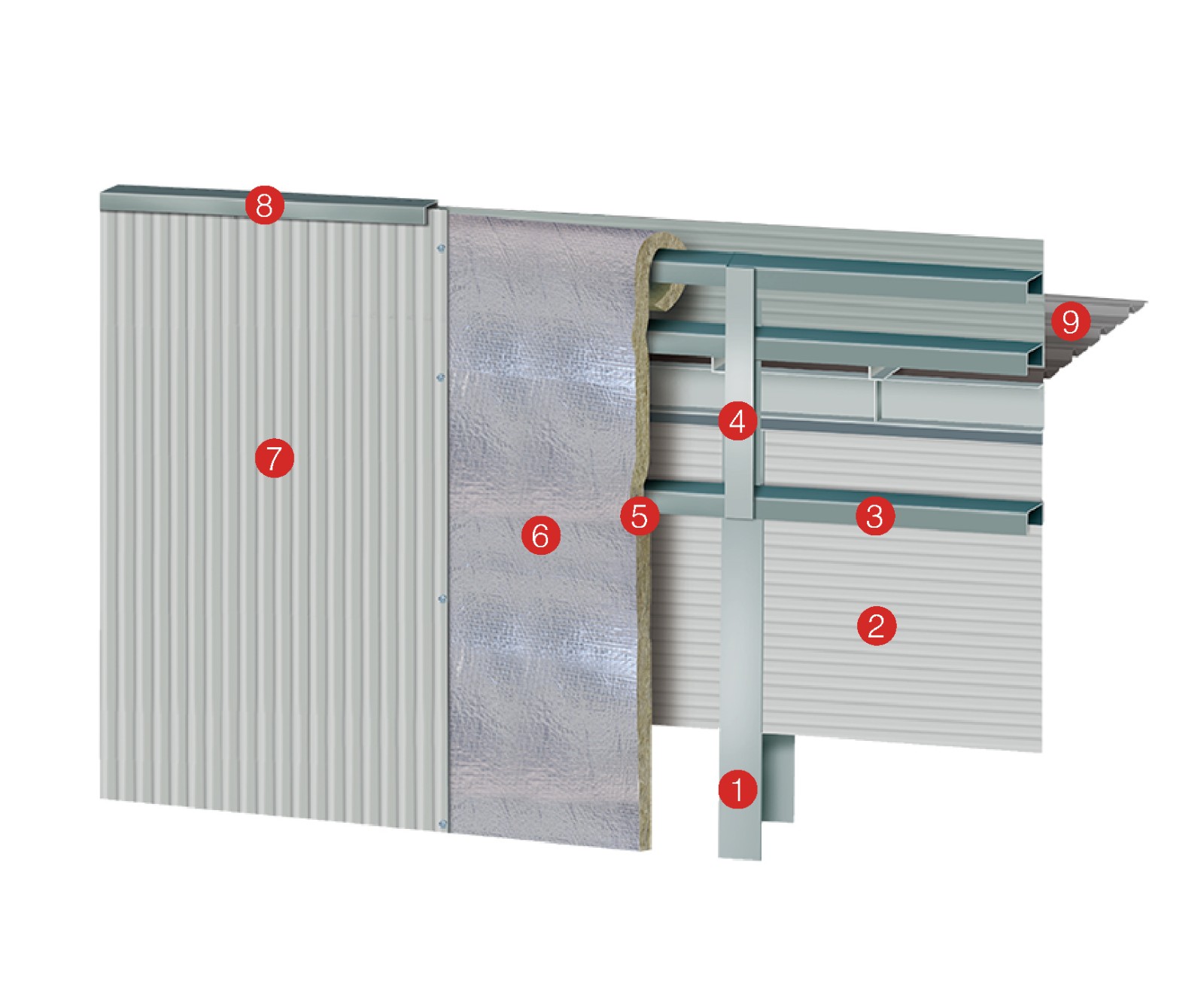 8
9
4
7
5
3
6
2
1