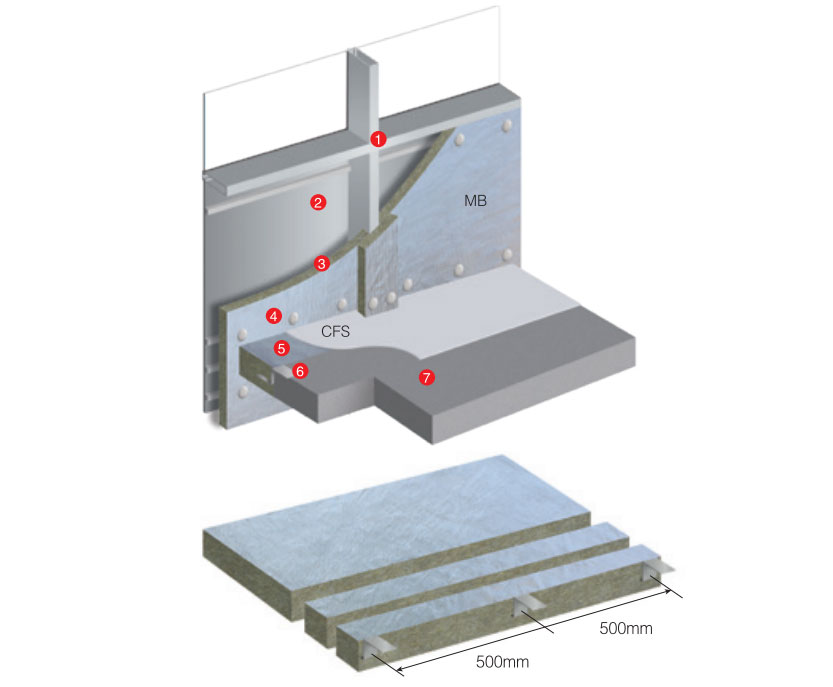 1
2
MB
3
4
CFS
5
6
7

500mm
500mm